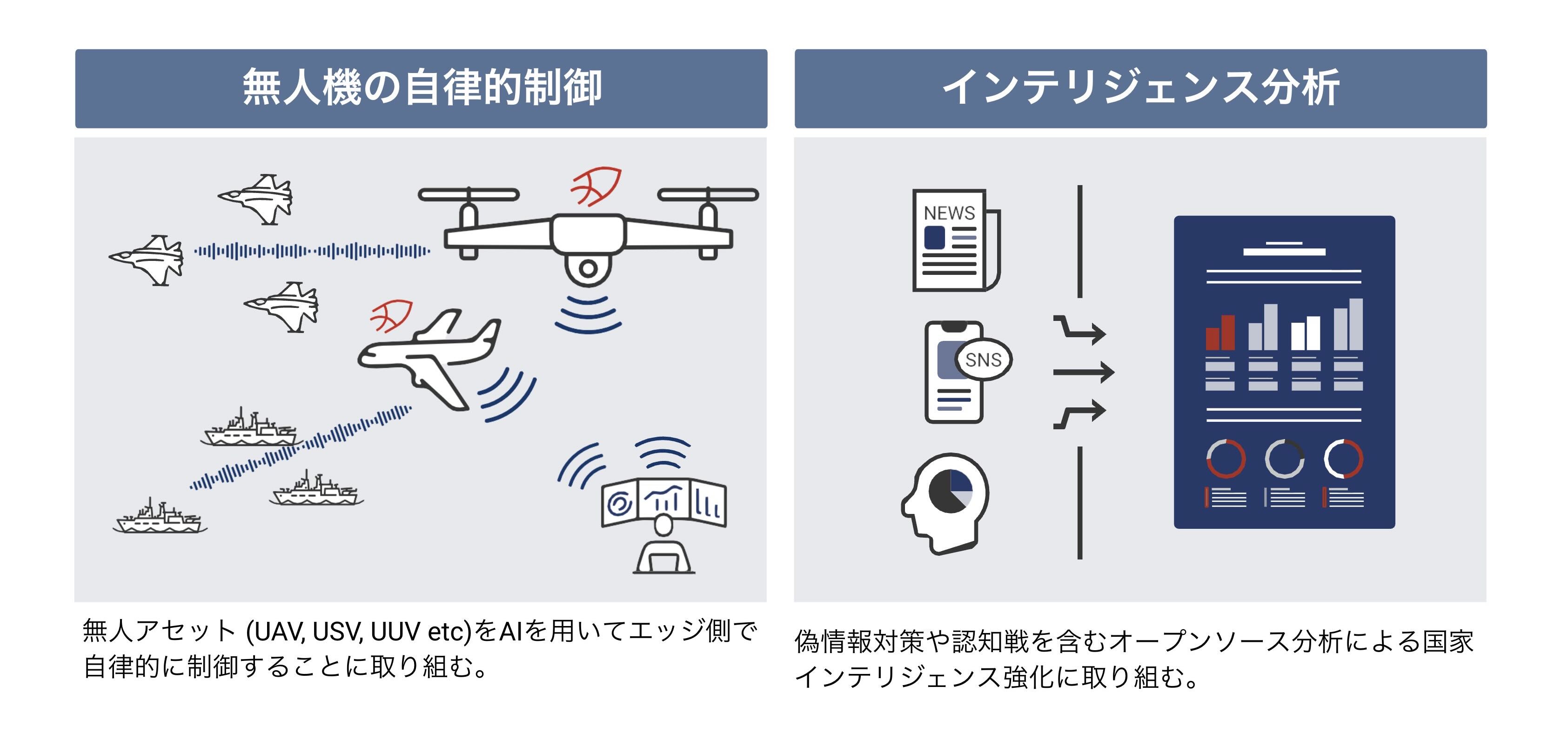 無人機の自律的制御

無人アセット (UAV, USV, UUV etc)をAIを用いてエッジ側で自律的に制御することに取り組む。

インテリジェンス分析

NEWS

SNS

偽情報対策や認知戦を含むオープンソース分析による国家インテリジェンス強化に取り組む。